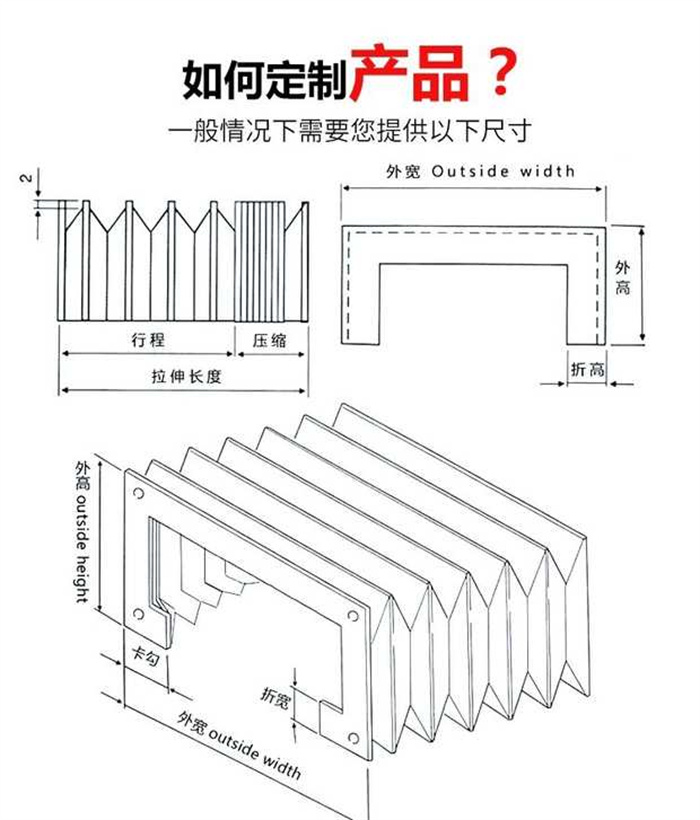 如何定制产品？

一般情况下需要您提供以下尺寸

2

行程

压缩

拉伸长度

外宽 Outside width

外高

折高

外高 outside height

卡勾

折宽

外宽 outside width